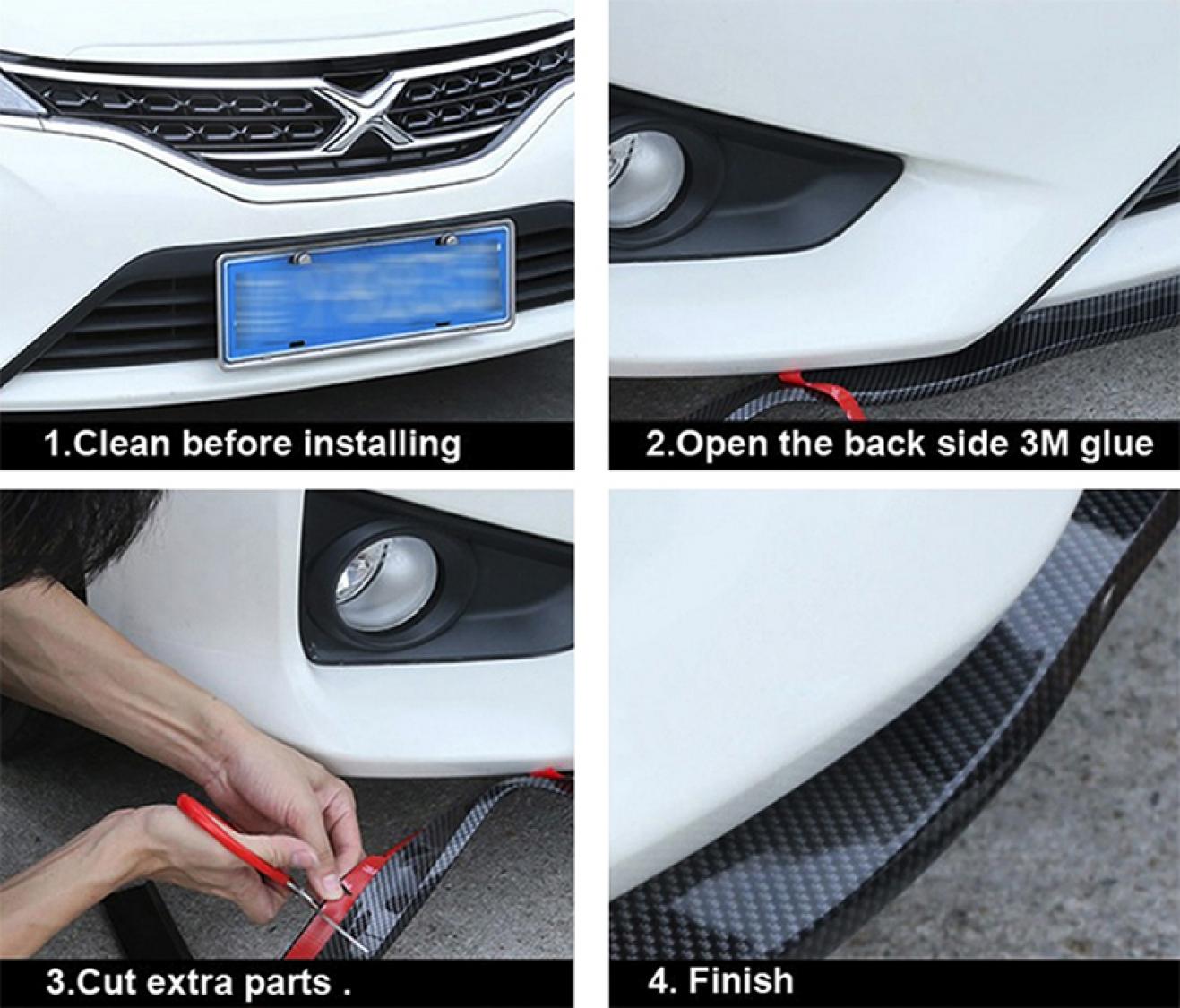 1.Clean before installing

2.Open the back side 3M glue

3.Cut extra parts .

4. Finish