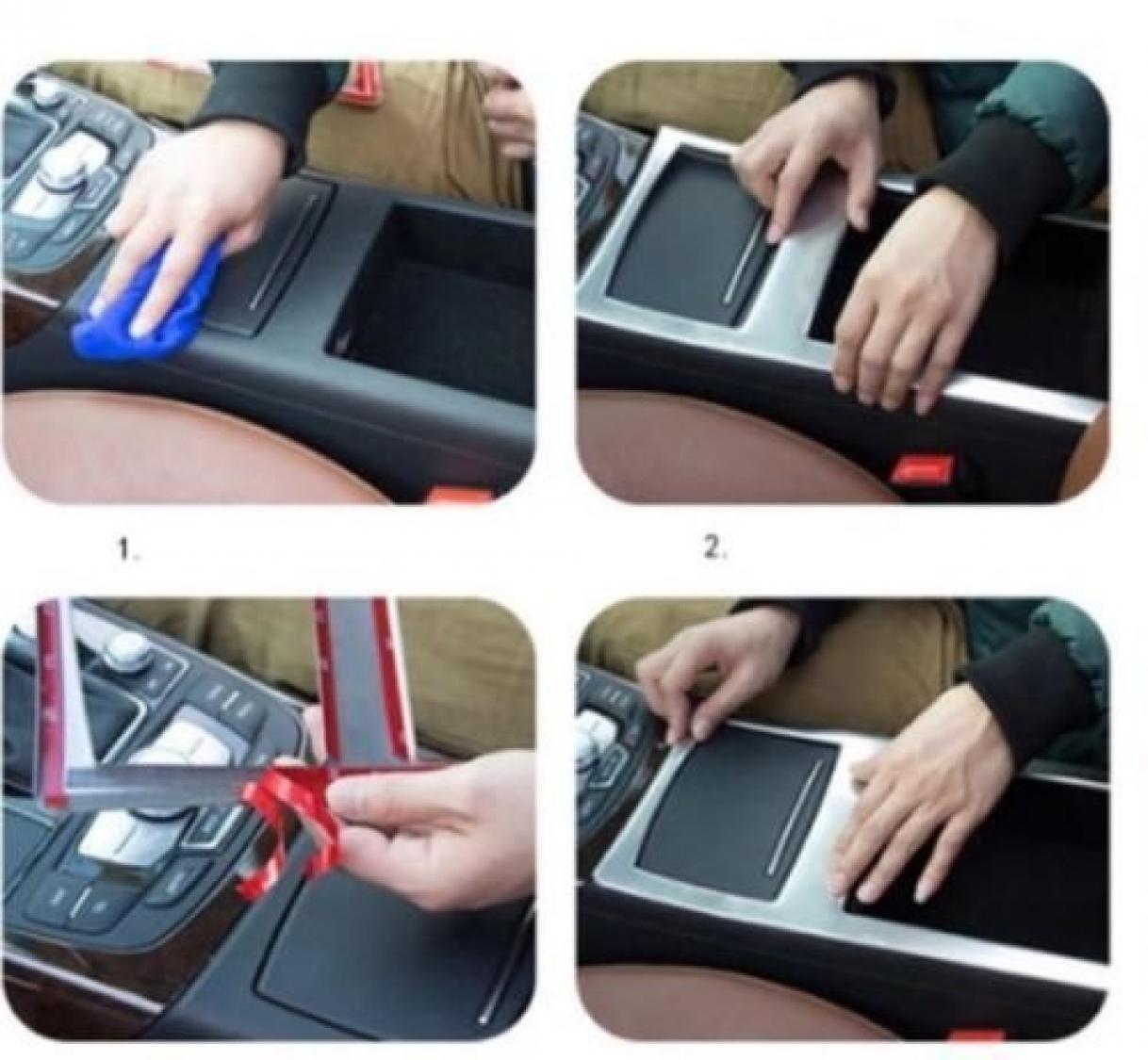 1.

2.